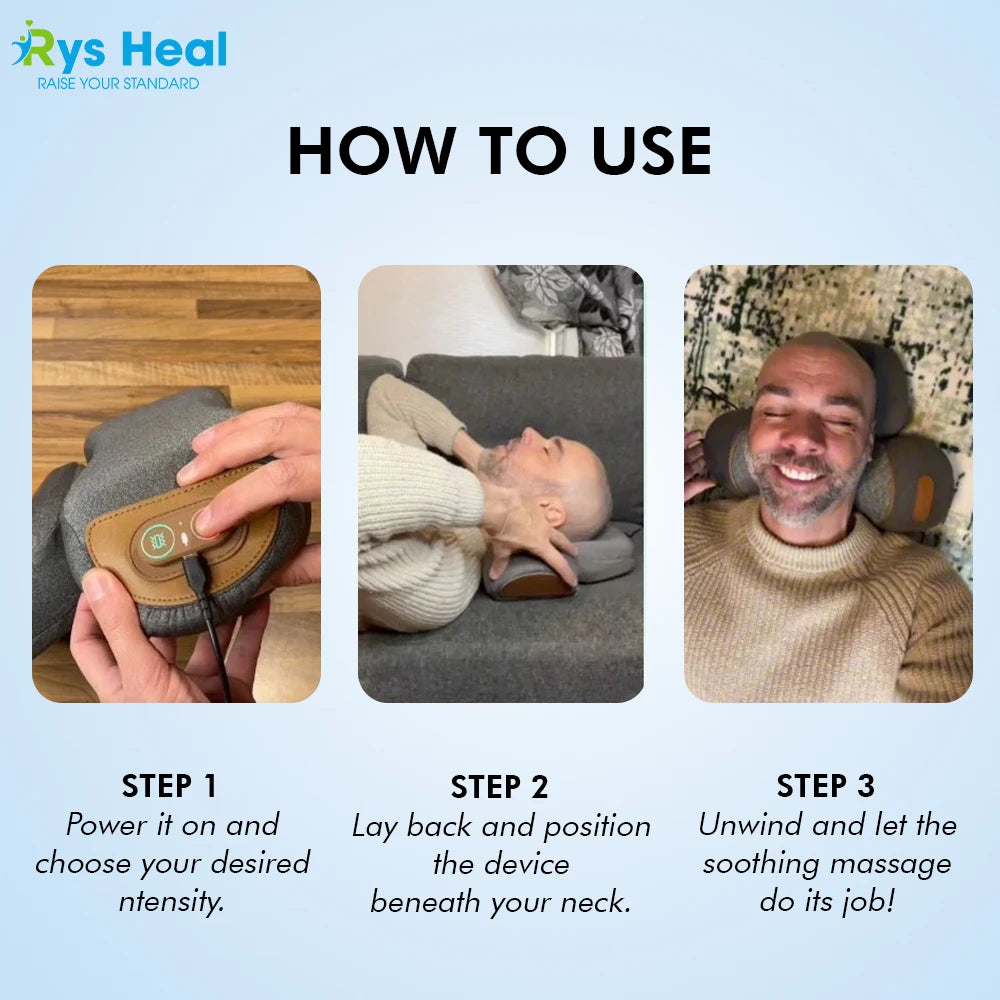 Rys Heal
RAISE YOUR STANDARD

HOW TO USE

STEP 1
Power it on and choose your desired ntensity.

STEP 2
Lay back and position the device beneath your neck.

STEP 3
Unwind and let the soothing massage do its job!